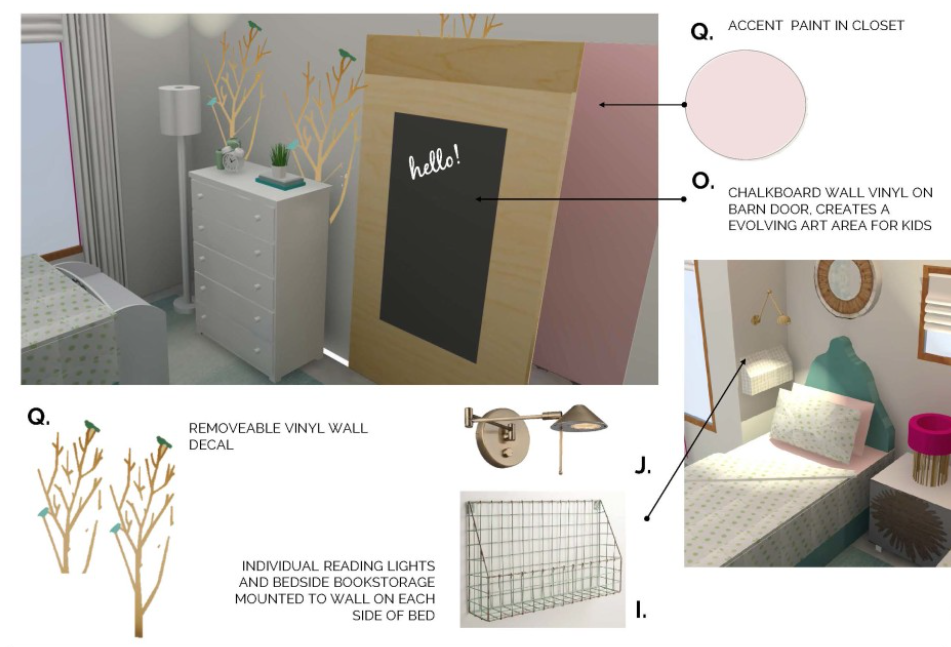 hello!

Q. ACCENT PAINT IN CLOSET

O. CHALKBOARD WALL VINYL ON BARN DOOR, CREATES A EVOLVING ART AREA FOR KIDS

Q.

REMOVEABLE VINYL WALL DECAL

J.

INDIVIDUAL READING LIGHTS AND BEDSIDE BOOKSTORAGE MOUNTED TO WALL ON EACH SIDE OF BED

I.